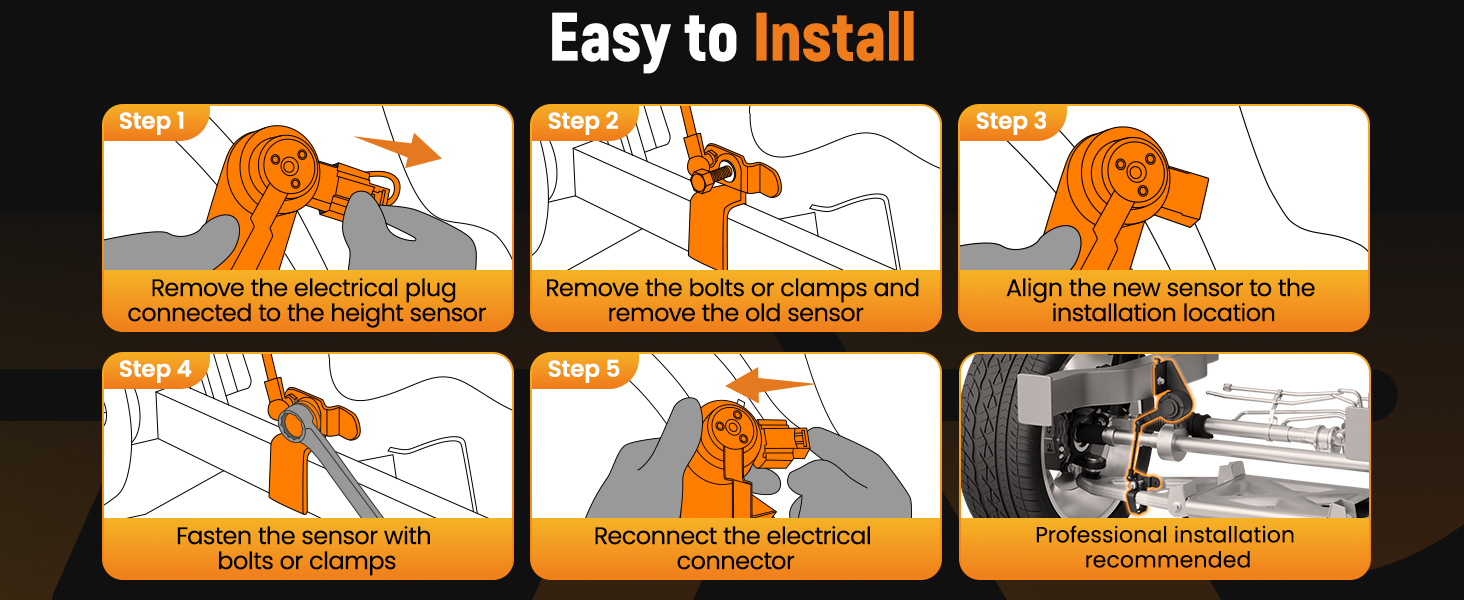 Easy to Install

Step 1
Remove the electrical plug connected to the height sensor

Step 2
Remove the bolts or clamps and remove the old sensor

Step 3
Align the new sensor to the installation location

Step 4
Fasten the sensor with bolts or clamps

Step 5
Reconnect the electrical connector

Professional installation recommended