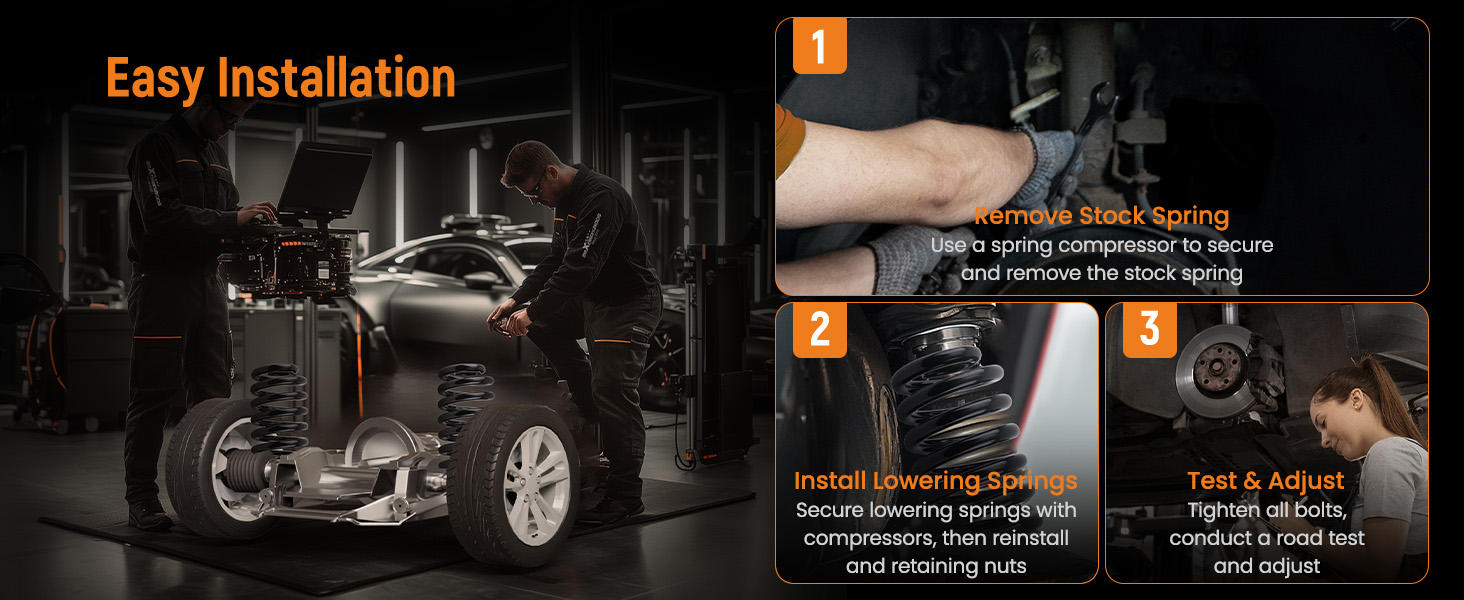 Easy Installation

1

Remove Stock Spring
Use a spring compressor to secure and remove the stock spring

2

Install Lowering Springs
Secure lowering springs with compressors, then reinstall and retaining nuts

3

Test & Adjust
Tighten all bolts, conduct a road test and adjust