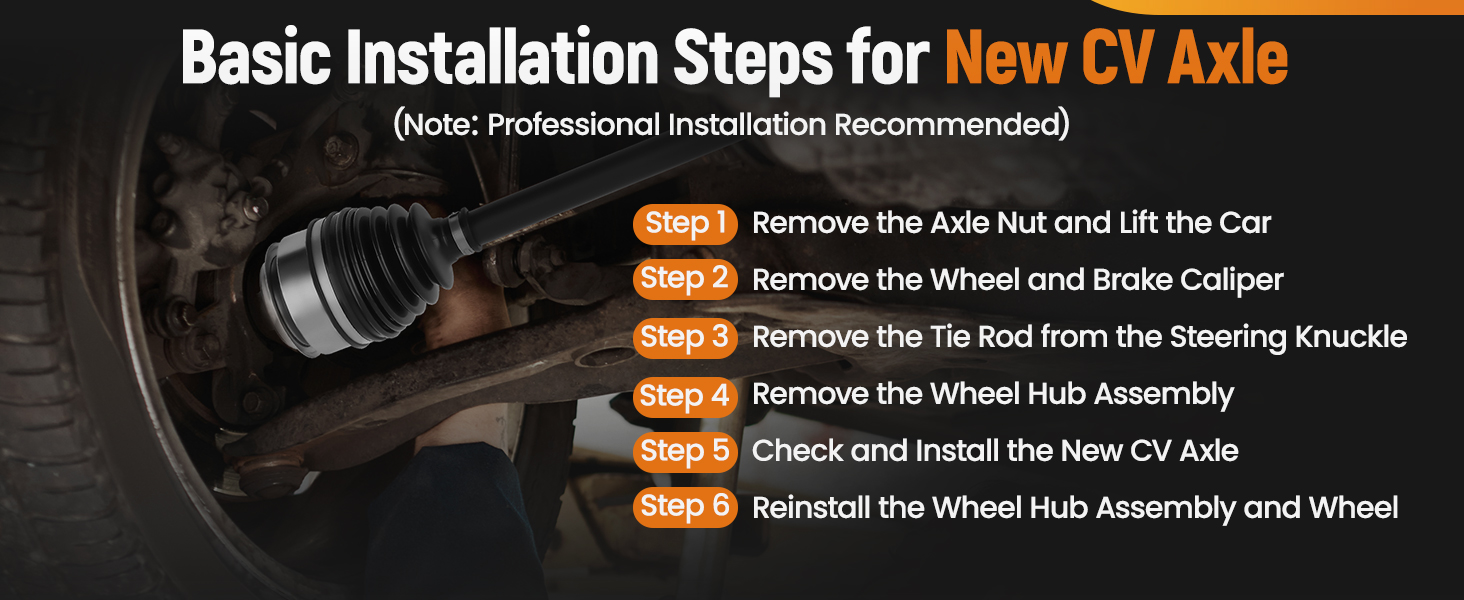 Basic Installation Steps for New CV Axle

(Note: Professional Installation Recommended)

Step 1 Remove the Axle Nut and Lift the Car

Step 2 Remove the Wheel and Brake Caliper

Step 3 Remove the Tie Rod from the Steering Knuckle

Step 4 Remove the Wheel Hub Assembly

Step 5 Check and Install the New CV Axle

Step 6 Reinstall the Wheel Hub Assembly and Wheel